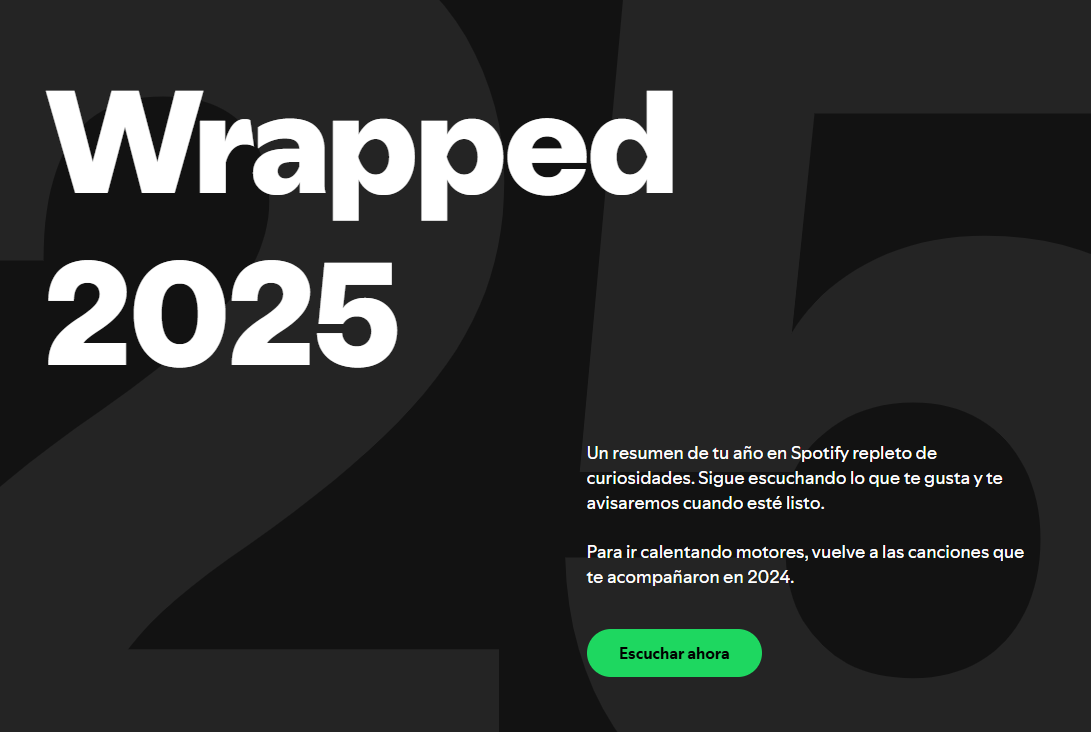 Wrapped 2025

Un resumen de tu año en Spotify repleto de curiosidades. Sigue escuchando lo que te gusta y te avisaremos cuando esté listo.

Para ir calentando motores, vuelve a las canciones que te acompañaron en 2024.

Escuchar ahora